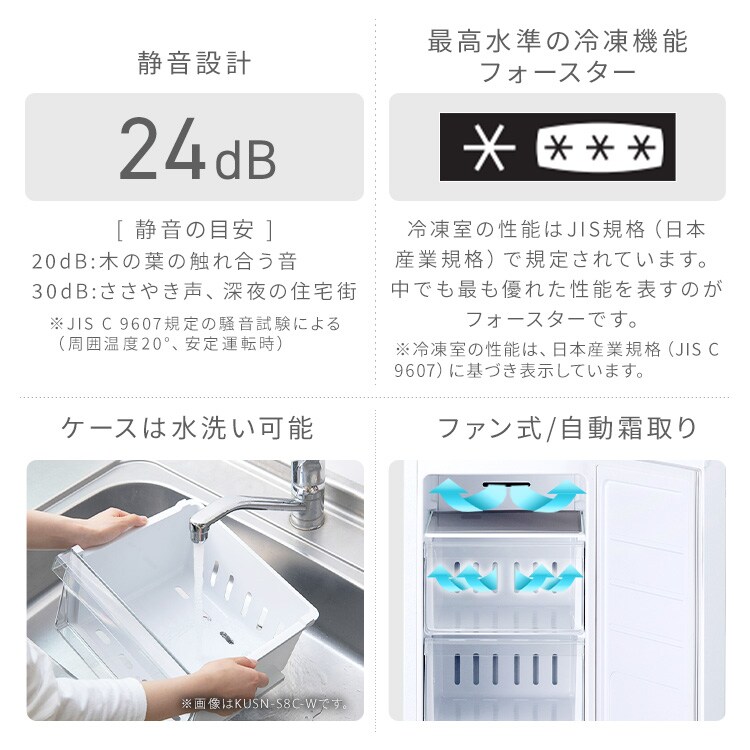 静音設計

24dB

[ 静音の目安 ]
20dB:木の葉の触れ合う音
30dB:ささやき声、深夜の住宅街
※JIS C 9607規定の騒音試験による（周囲温度20°、安定運転時）

最高水準の冷凍機能
フォースター

冷凍室の性能はJIS規格（日本産業規格）で規定されています。中でも最も優れた性能を表すのがフォースターです。
※冷凍室の性能は、日本産業規格（JIS C 9607）に基づき表示しています。

ケースは水洗い可能

※画像はKUSN-S8C-Wです。

ファン式/自動霜取り