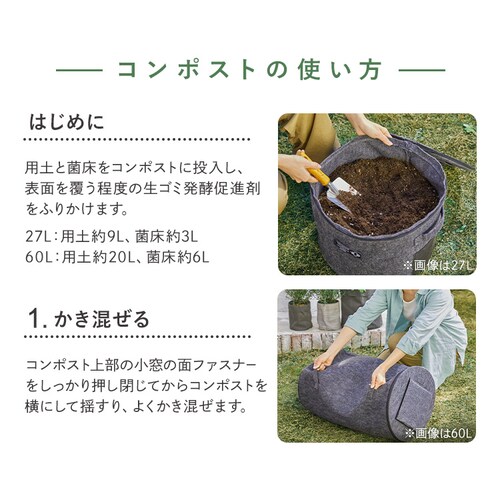 コンポストの使い方

はじめに

用土と菌床をコンポストに投入し、表面を覆う程度の生ゴミ発酵促進剤をふりかけます。

27L：用土約9L、菌床約3L
60L：用土約20L、菌床約6L

※画像は27L

1. かき混ぜる

コンポスト上部の小窓の面ファスナーをしっかり押し閉じてからコンポストを横にして揺すり、よくかき混ぜます。

※画像は60L