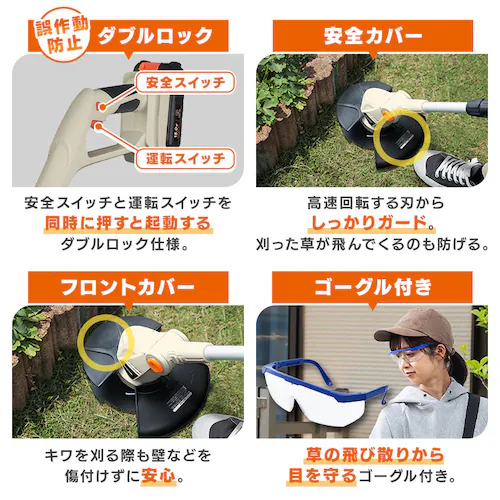 誤作動防止

ダブルロック

安全スイッチ

運転スイッチ

安全スイッチと運転スイッチを同時に押すと起動するダブルロック仕様。

安全カバー

高速回転する刃からしっかりガード。刈った草が飛んでくるのも防げる。

フロントカバー

キワを刈る際も壁などを傷付けずに安心。

ゴーグル付き

草の飛び散りから目を守るゴーグル付き。