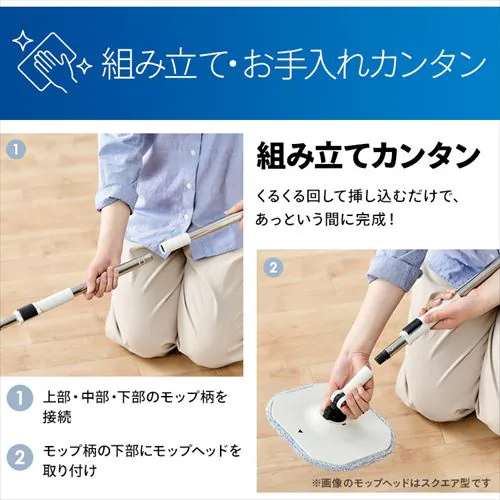 組み立て・お手入れカンタン

1

組み立てカンタン

くるくる回して挿し込むだけで、あっという間に完成！

2

1 上部・中部・下部のモップ柄を接続

2 モップ柄の下部にモップヘッドを取り付け

※画像のモップヘッドはスクエア型です