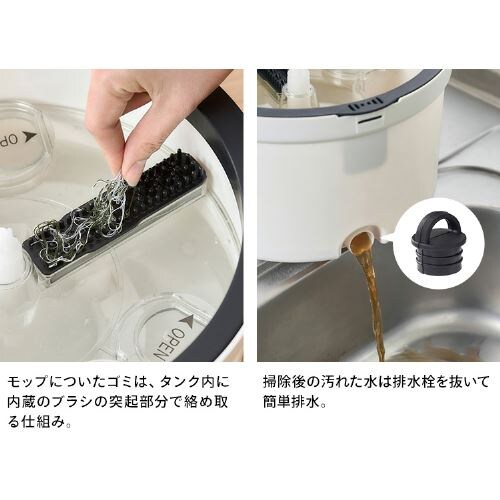 OPEN

OPEN

モップについたゴミは、タンク内に内蔵のブラシの突起部分で絡め取る仕組み。

掃除後の汚れた水は排水栓を抜いて簡単排水。