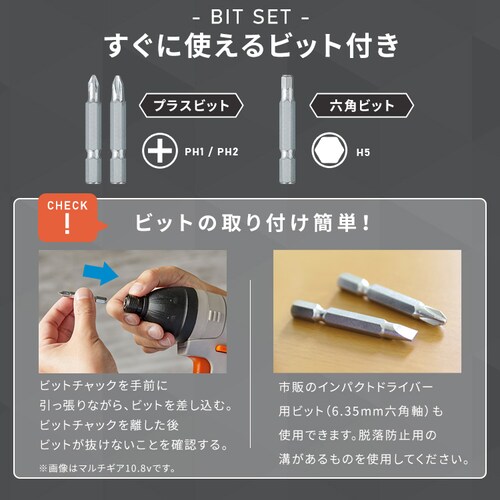 - BIT SET -
すぐに使えるビット付き

プラスビット
PH1 / PH2

六角ビット
H5

CHECK
!
ビットの取り付け簡単!

ビットチャックを手前に引っ張りながら、ビットを差し込む。ビットチャックを離した後ビットが抜けないことを確認する。

※画像はマルチギア10.8vです。

市販のインパクトドライバー用ビット(6.35mm六角軸)も使用できます。脱落防止用の溝があるものを使用してください。