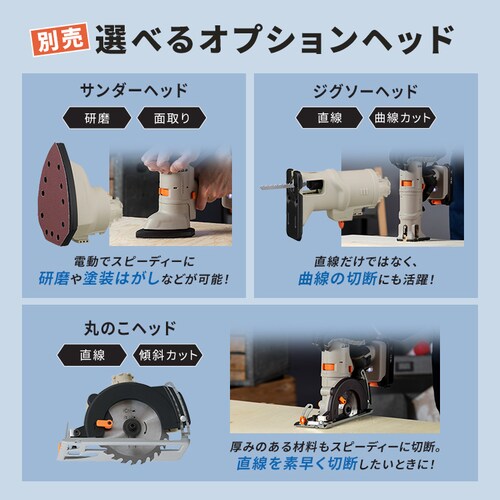 別売 選べるオプションヘッド

サンダーヘッド

研磨 面取り

電動でスピーディーに
研磨や塗装はがしなどが可能！

ジグソーヘッド

直線 曲線カット

直線だけではなく、
曲線の切断にも活躍！

丸のこヘッド

直線 傾斜カット

厚みのある材料もスピーディーに切断。
直線を素早く切断したいときに！