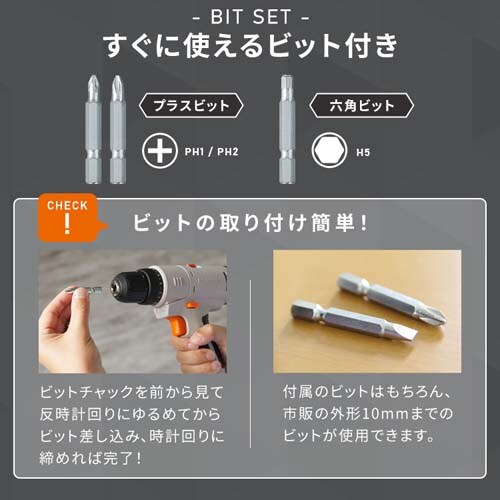 - BIT SET -
すぐに使えるビット付き

プラスビット
PH1 / PH2

六角ビット
H5

CHECK
!
ビットの取り付け簡単!

ビットチャックを前から見て反時計回りにゆるめてからビット差し込み、時計回りに締めれば完了!

付属のビットはもちろん、市販の外形10mmまでのビットが使用できます。