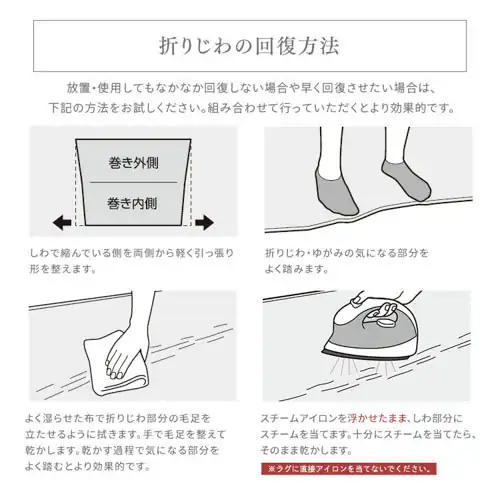 折りじわの回復方法

放置・使用してもなかなか回復しない場合や早く回復させたい場合は、下記の方法をお試しください。組み合わせて行っていただくとより効果的です。

巻き外側

巻き内側

しわで縮んでいる側を両側から軽く引っ張り形を整えます。

折りじわ・ゆがみの気になる部分をよく踏みます。

よく湿らせた布で折りじわ部分の毛足を立たせるように拭きます。手で毛足を整えて乾かします。乾かす過程で気になる部分をよく踏むとより効果的です。

スチームアイロンを浮かせたまま、しわ部分にスチームを当てます。十分にスチームを当てたら、そのまま乾かします。

※ラグに直接アイロンを当てないでください。