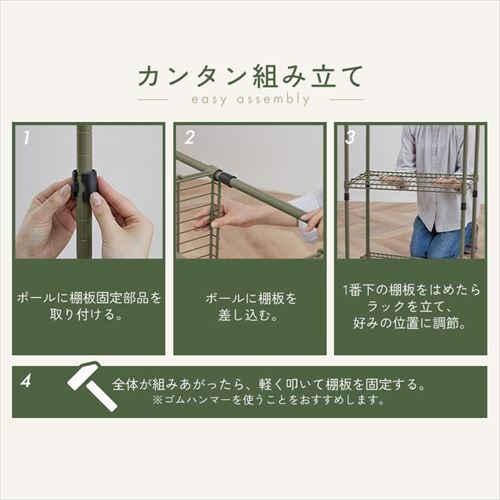 カンタン組み立て
easy assembly

1
ポールに棚板固定部品を取り付ける。

2
ポールに棚板を差し込む。

3
1番下の棚板をはめたらラックを立て、好みの位置に調節。

4
全体が組みあがったら、軽く叩いて棚板を固定する。
※ゴムハンマーを使うことをおすすめします。