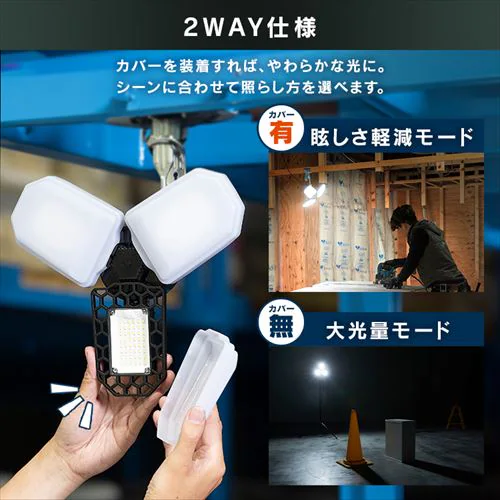 2WAY仕様

カバーを装着すれば、やわらかな光に。
シーンに合わせて照らし方を選べます。

カバー
有
眩しさ軽減モード

カバー
無
大光量モード