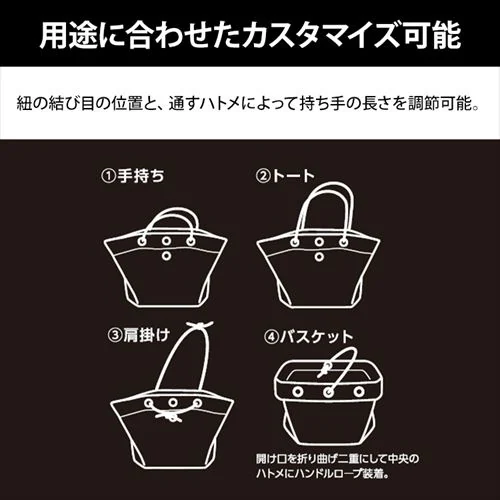 用途に合わせたカスタマイズ可能

紐の結び目の位置と、通すハトメによって持ち手の長さを調節可能。

①手持ち

②トート

③肩掛け

④バスケット

開け口を折り曲げ二重にして中央のハトメにハンドルロープ装着。