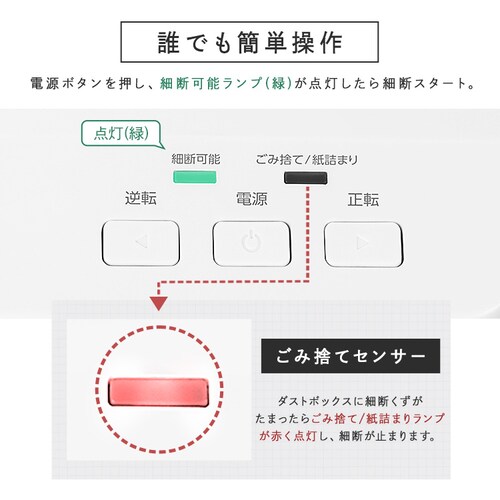 誰でも簡単操作

電源ボタンを押し、細断可能ランプ(緑)が点灯したら細断スタート。

点灯(緑)

細断可能

ごみ捨て/紙詰まり

逆転

電源

正転

ごみ捨てセンサー

ダストボックスに細断くずがたまったらごみ捨て/紙詰まりランプが赤く点灯し、細断が止まります。