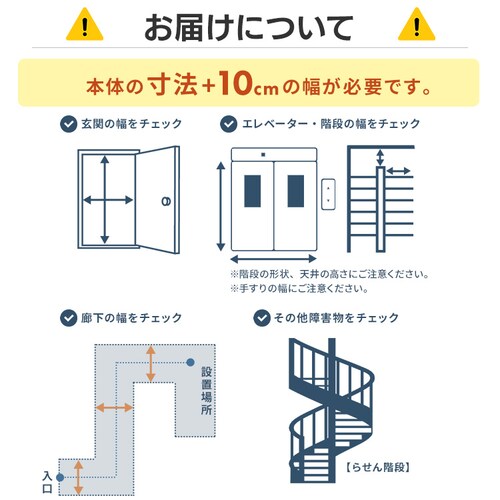 お届けについて

本体の寸法+10cmの幅が必要です。

玄関の幅をチェック

エレベーター・階段の幅をチェック

※階段の形状、天井の高さにご注意ください。
※手すりの幅にご注意ください。

廊下の幅をチェック

設置場所

入口

その他障害物をチェック

【らせん階段】