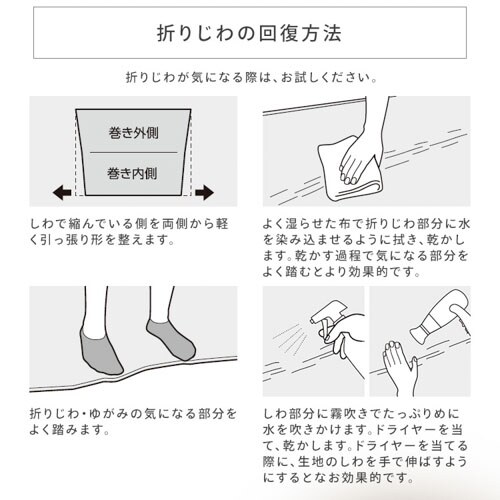 折りじわの回復方法

折りじわが気になる際は、お試しください。

巻き外側

巻き内側

しわで縮んでいる側を両側から軽く引っ張り形を整えます。

よく湿らせた布で折りじわ部分に水を染み込ませるように拭き、乾かします。乾かす過程で気になる部分をよく踏むとより効果的です。

折りじわ・ゆがみの気になる部分をよく踏みます。

しわ部分に霧吹きでたっぷりめに水を吹きかけます。ドライヤーを当て、乾かします。ドライヤーを当てる際に、生地のしわを手で伸ばすようにするとなお効果的です。