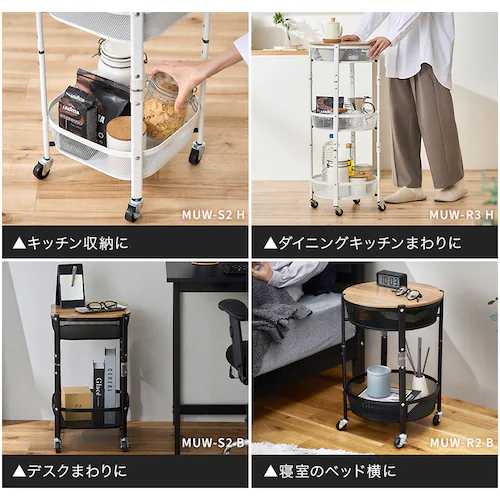 MUW-S2 H

▲キッチン収納に

MUW-R3 H

▲ダイニングキッチンまわりに

MUW-S2 B

▲デスクまわりに

10:03

MUW-R2 B

▲寝室のベッド横に