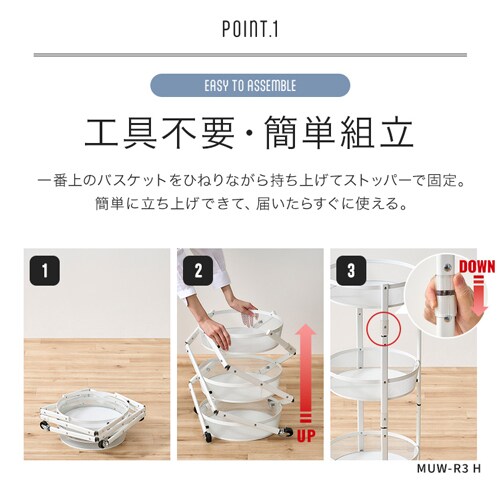 POINT.1

EASY TO ASSEMBLE

工具不要・簡単組立

一番上のバスケットをひねりながら持ち上げてストッパーで固定。
簡単に立ち上げできて、届いたらすぐに使える。

1

2

UP

3

DOWN

MUW-R3 H