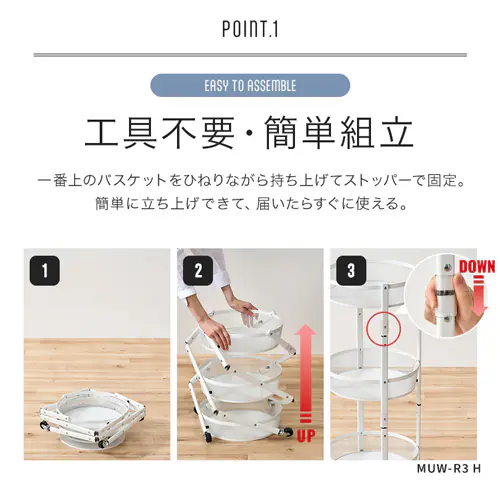 POINT.1

EASY TO ASSEMBLE

工具不要・簡単組立

一番上のバスケットをひねりながら持ち上げてストッパーで固定。
簡単に立ち上げできて、届いたらすぐに使える。

1

2

UP

3

DOWN

MUW-R3 H