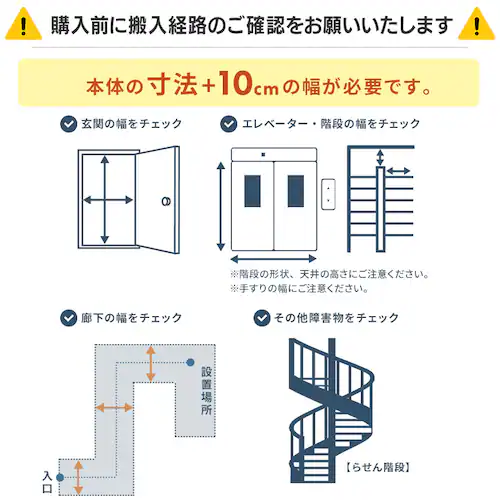 購入前に搬入経路のご確認をお願いいたします

本体の寸法+10cmの幅が必要です。

玄関の幅をチェック

エレベーター・階段の幅をチェック

※階段の形状、天井の高さにご注意ください。
※手すりの幅にご注意ください。

廊下の幅をチェック

設置場所

入口

その他障害物をチェック

【らせん階段】