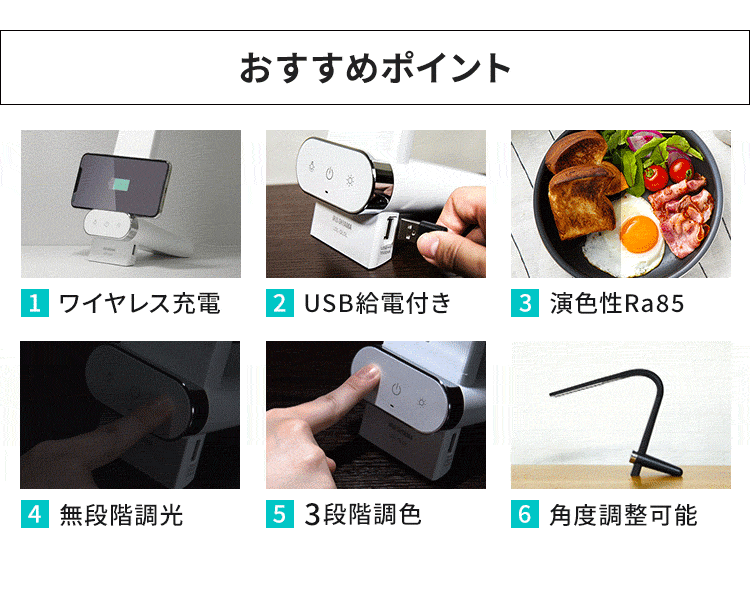 おすすめポイント

1 ワイヤレス充電

2 USB給電付き

3 演色性Ra85

4 無段階調光

5 3段階調色

6 角度調整可能